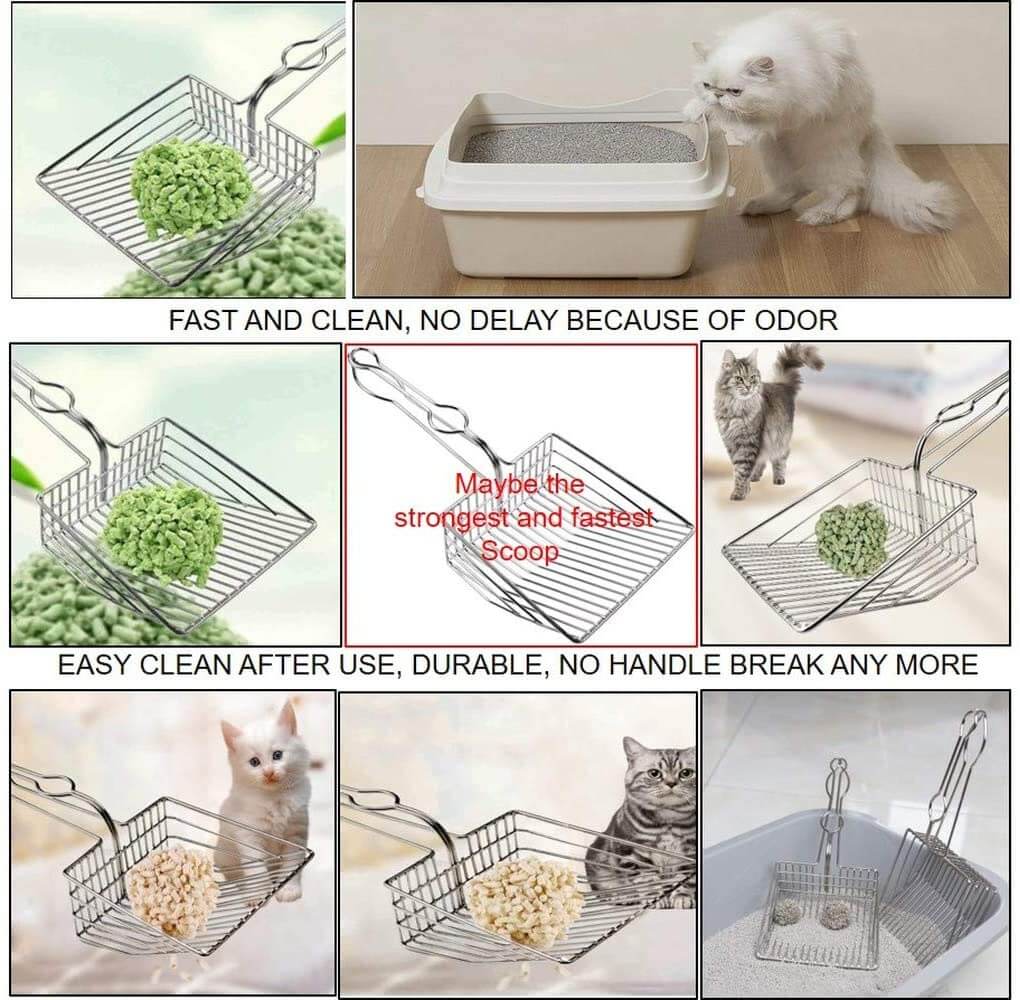 FAST AND CLEAN, NO DELAY BECAUSE OF ODOR

Maybe the strongest and fastest Scoop

EASY CLEAN AFTER USE, DURABLE, NO HANDLE BREAK ANY MORE